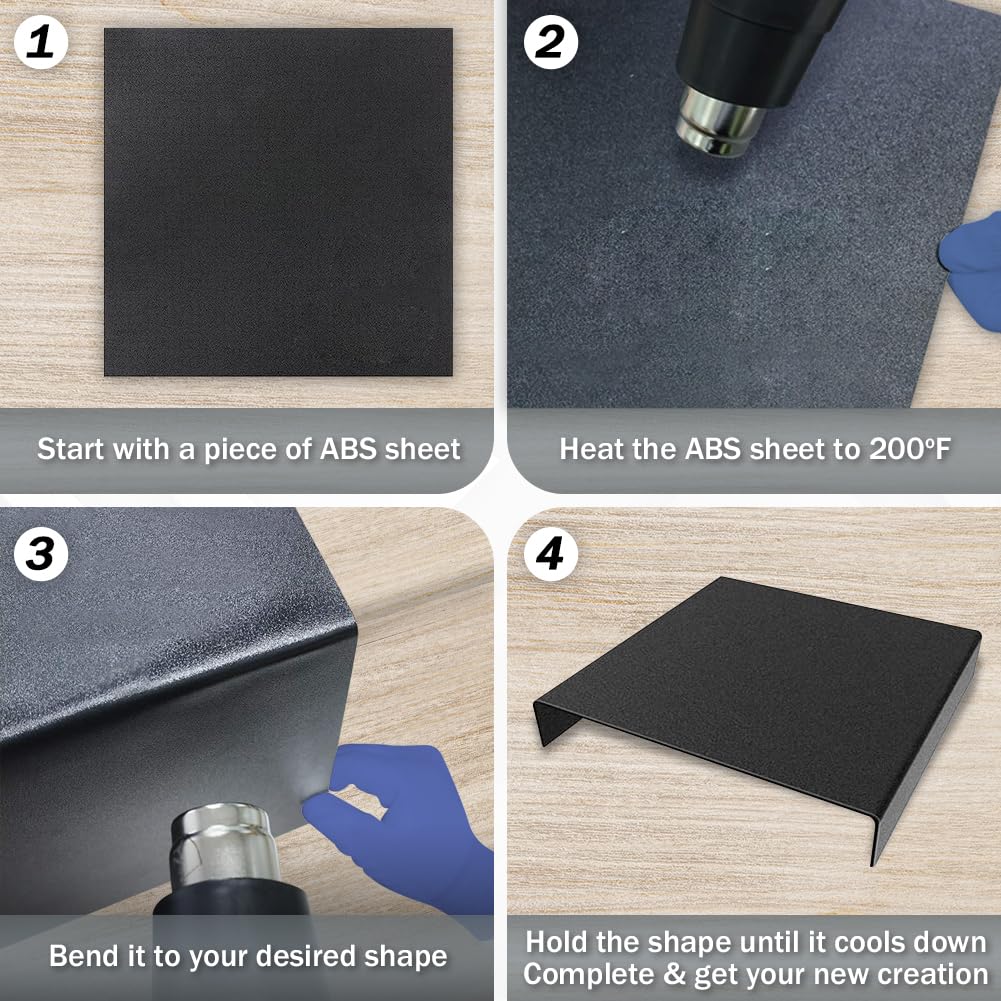 1
Start with a piece of ABS sheet

2
Heat the ABS sheet to 200ºF

3
Bend it to your desired shape

4
Hold the shape until it cools down
Complete & get your new creation